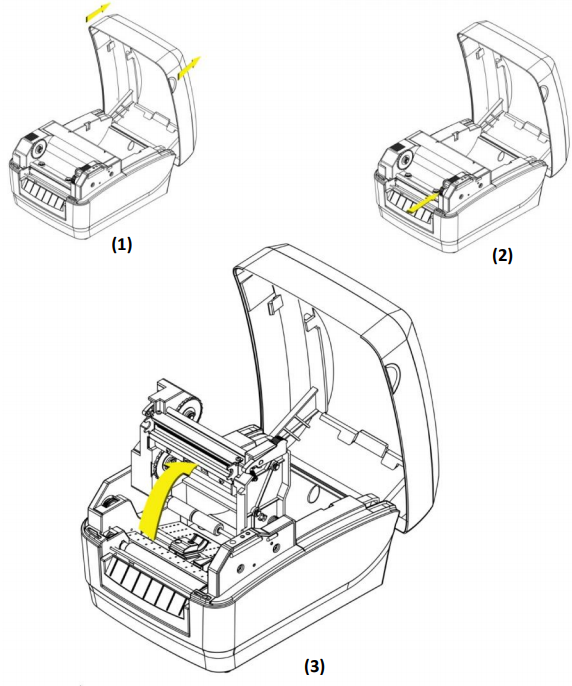 (1)

(2)

(3)