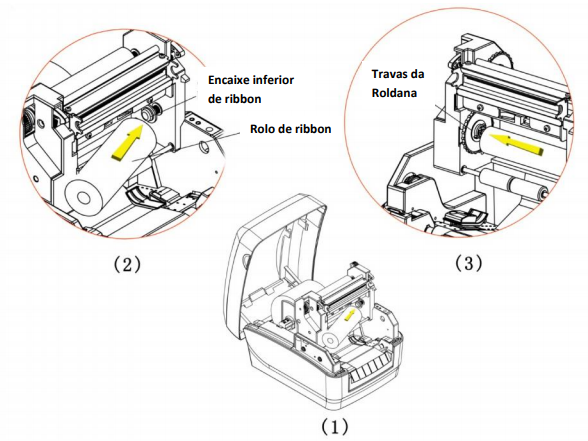 Encaixe inferior de ribbon

Rolo de ribbon

Travas da Roldana

(2)

(3)

(1)